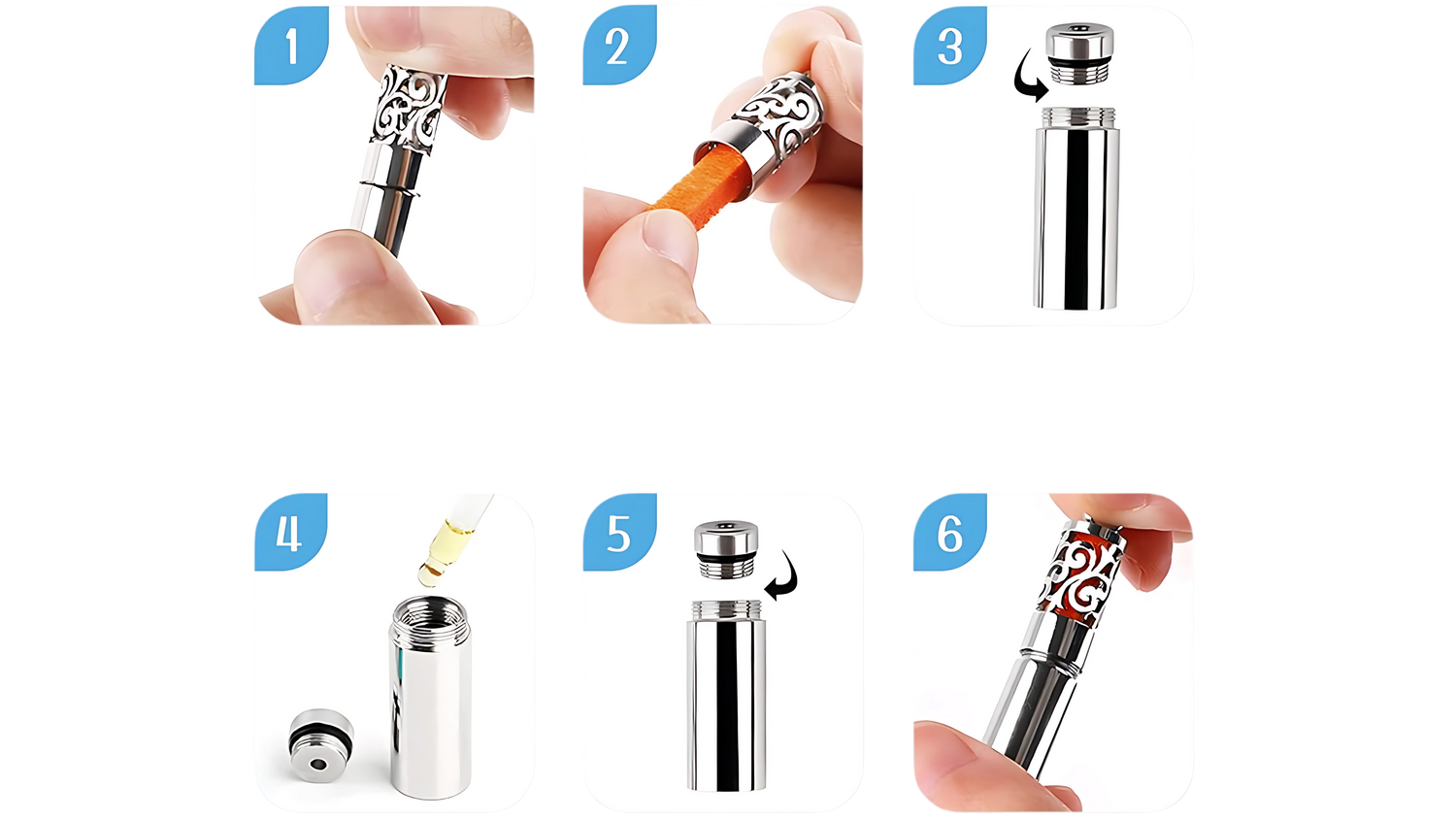 1

2

3

4

5

6